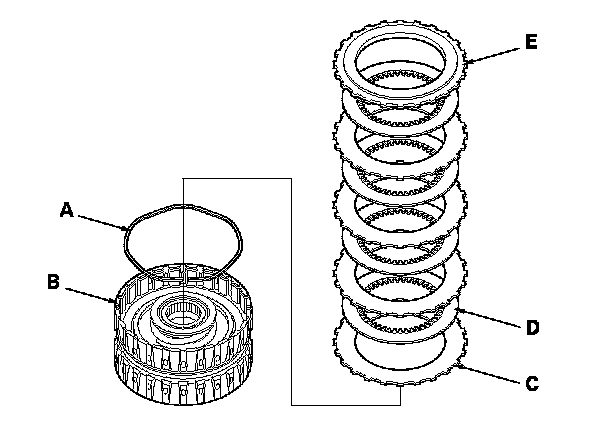 E
A
B
D
C