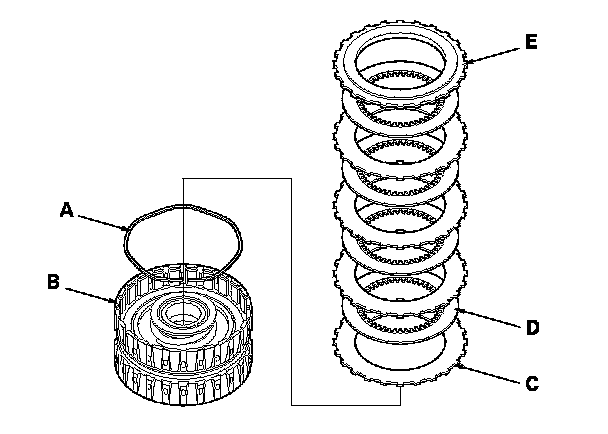 E

A

B

D

C