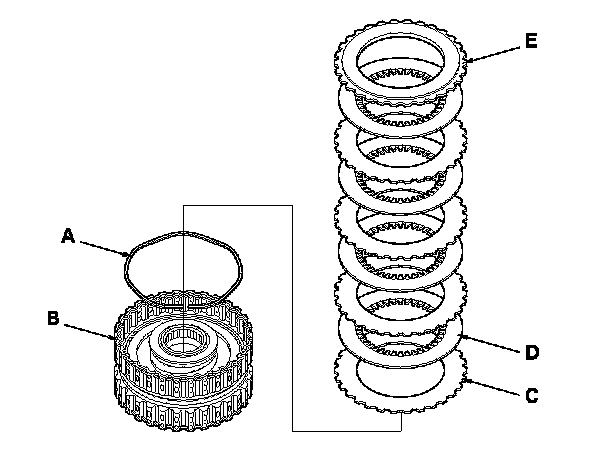 E
A
B
D
C