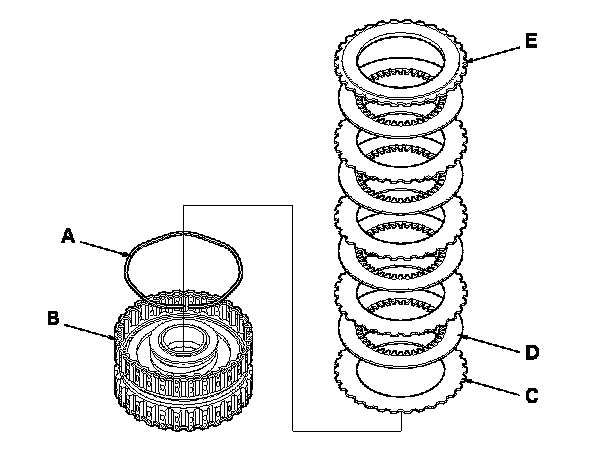 E

A

B

D

C