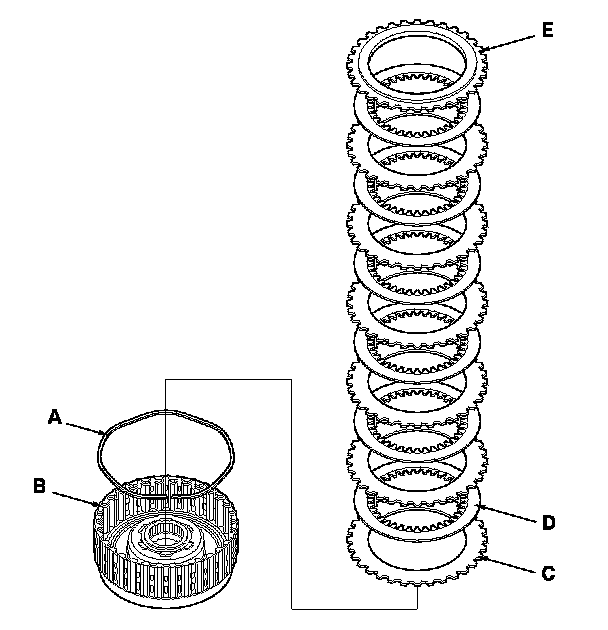 E

A

B

D

C