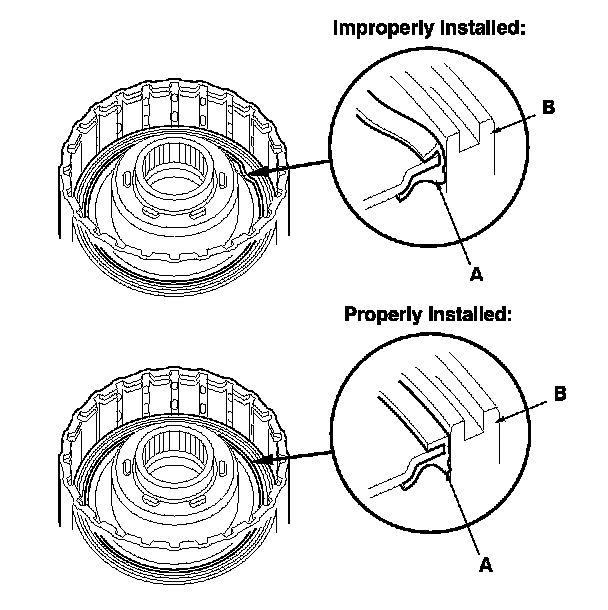 Improperly Installed:

B

A

Properly Installed:

B

A