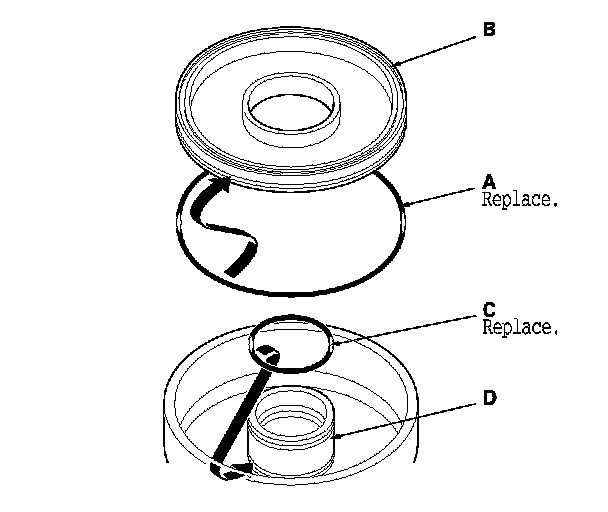 B

A
Replace.

C
Replace.

D