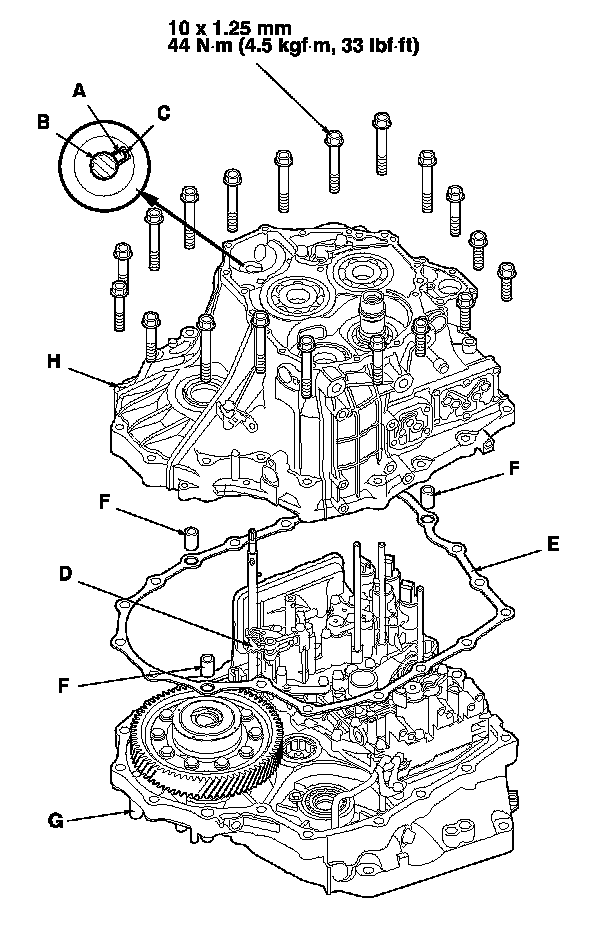 10 x 1.25 mm
44 N·m (4.5 kgf·m, 33 lbf·ft)

A
B
C
H
F
F
E
D
F
G