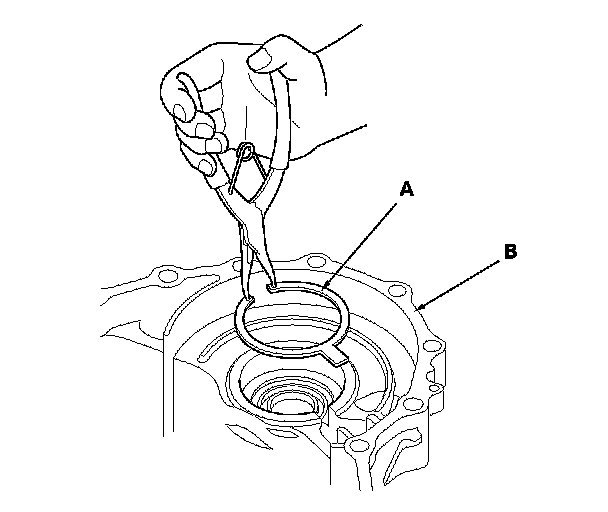 A

B