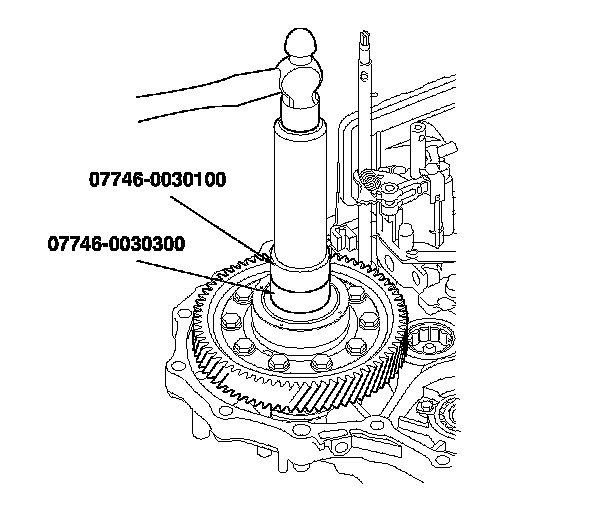 07746-0030100

07746-0030300