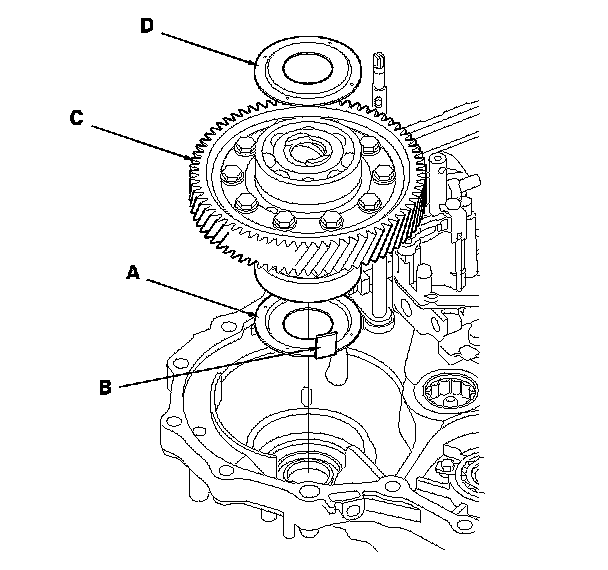 D

C

A

B