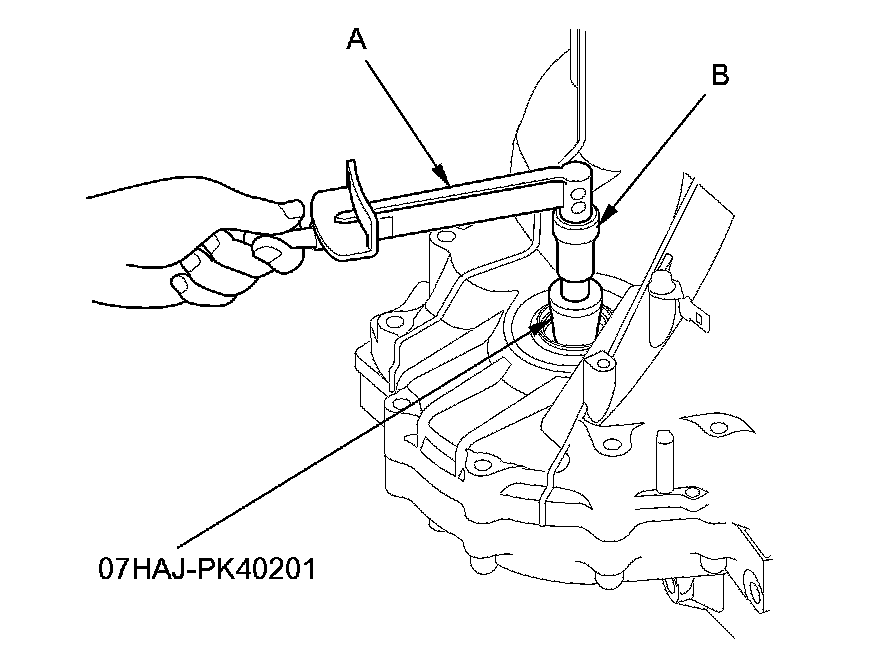 A
B
07HAJ-PK40201