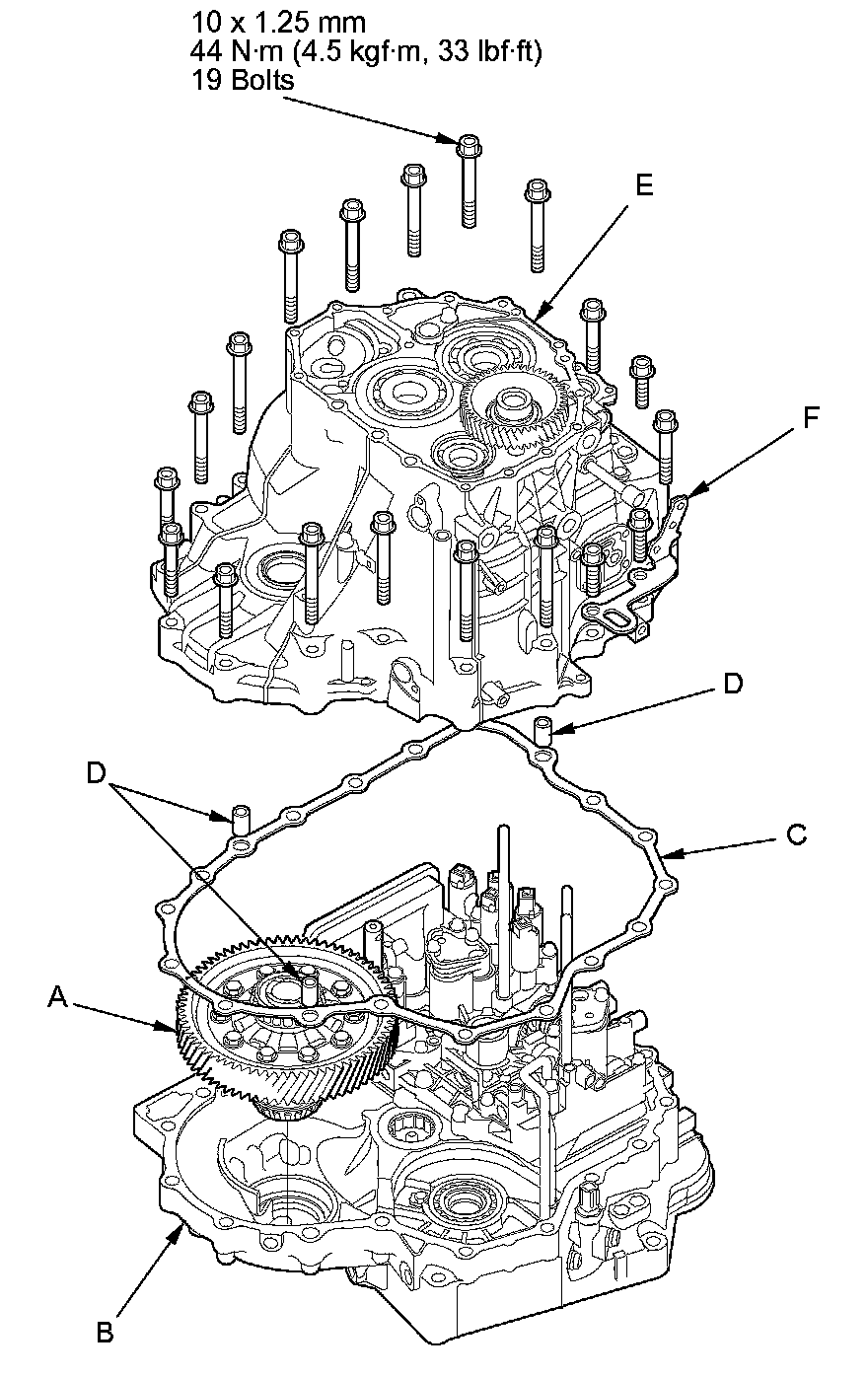 10 x 1.25 mm
44 N·m (4.5 kgf·m, 33 lbf·ft)
19 Bolts

E

F

D

D

C

A

B