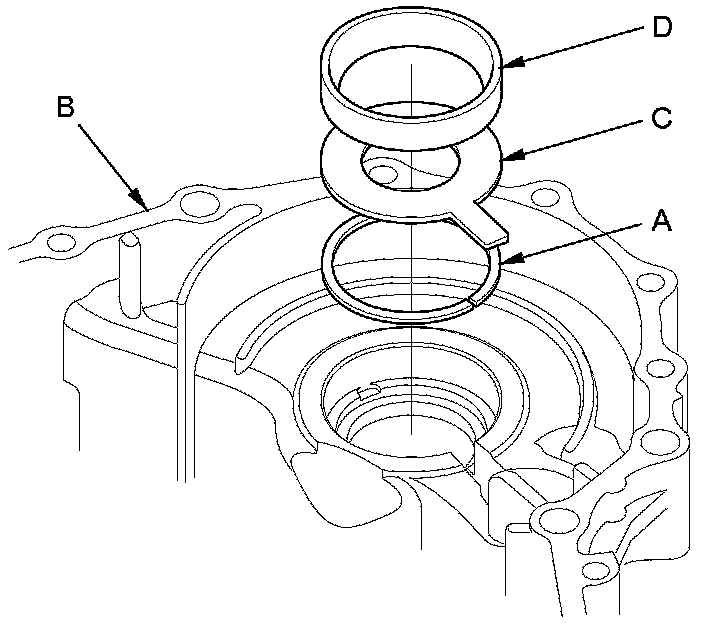 D
B
C
A