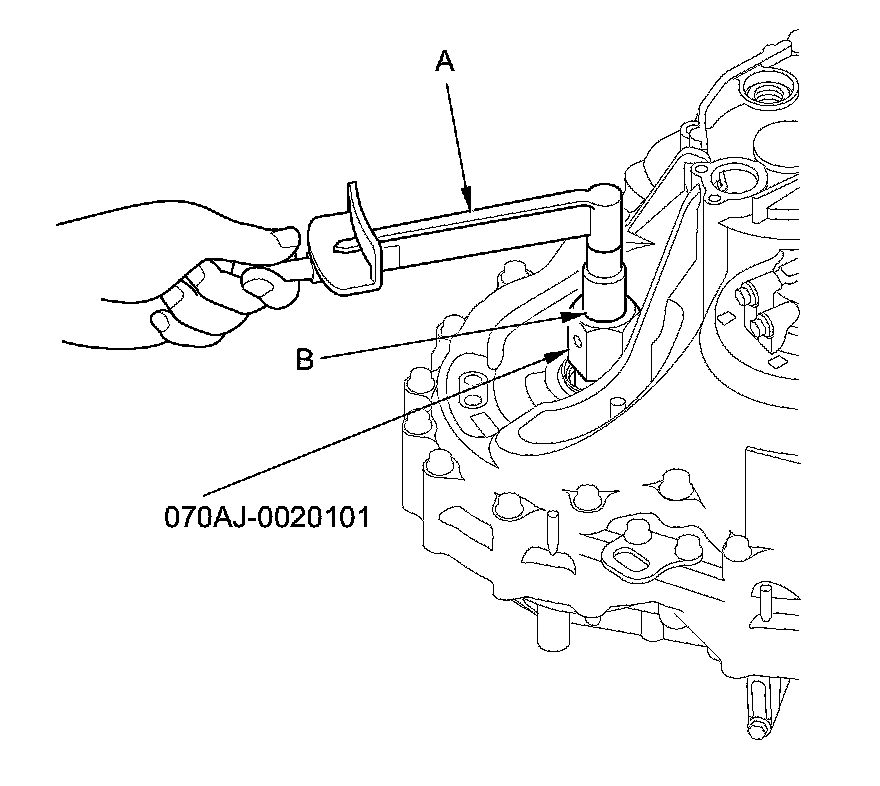 A

B

070AJ-0020101