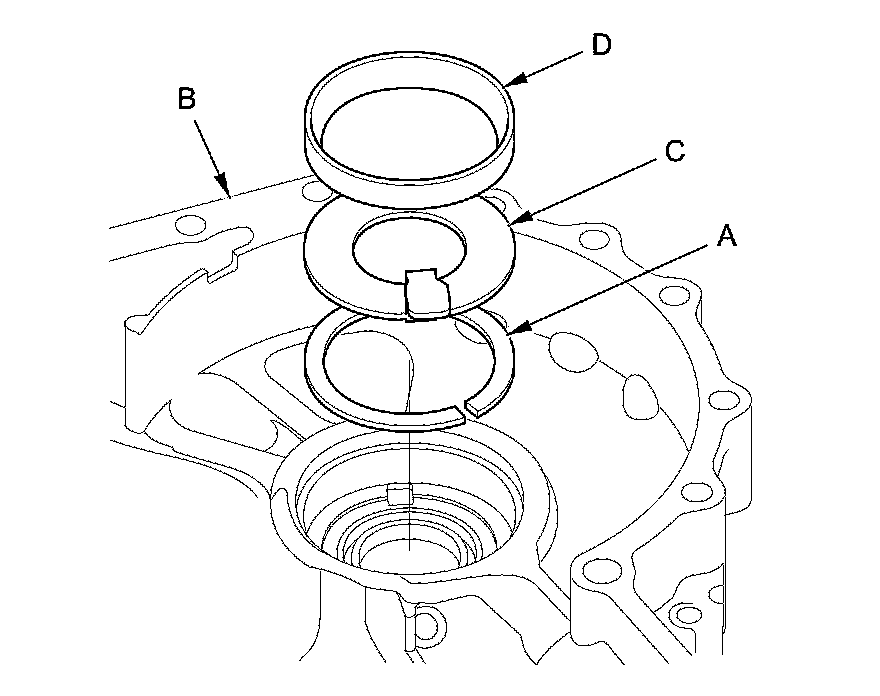 D
B
C
A