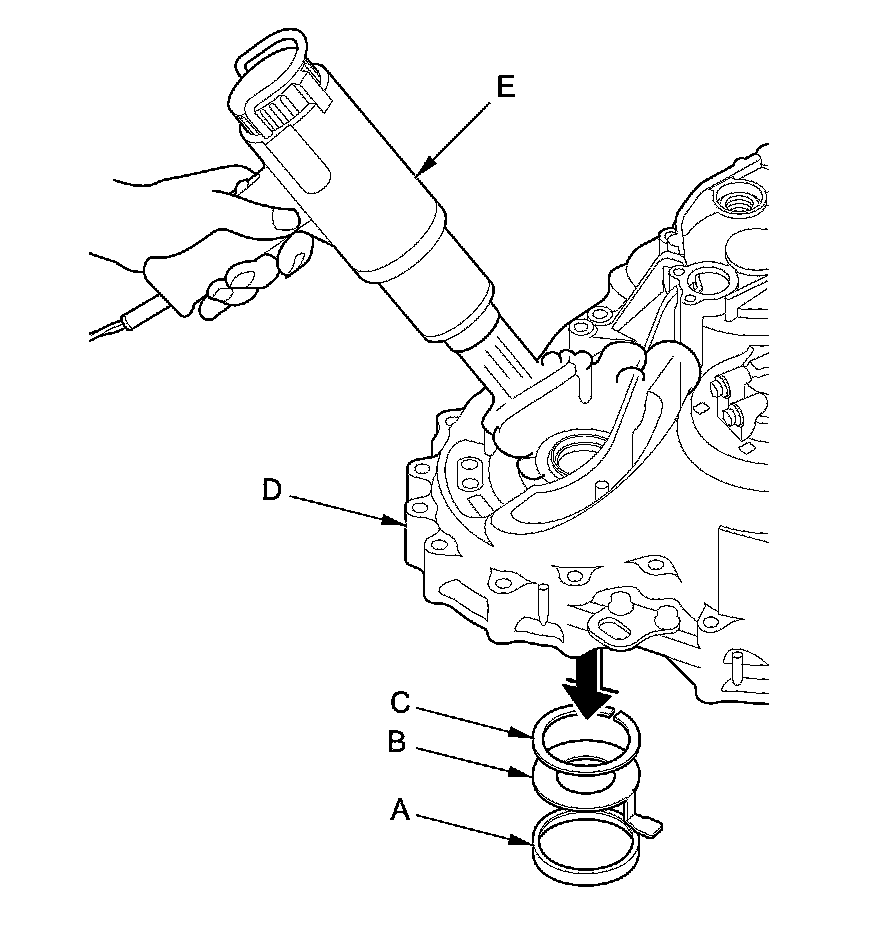 E
D
C
B
A