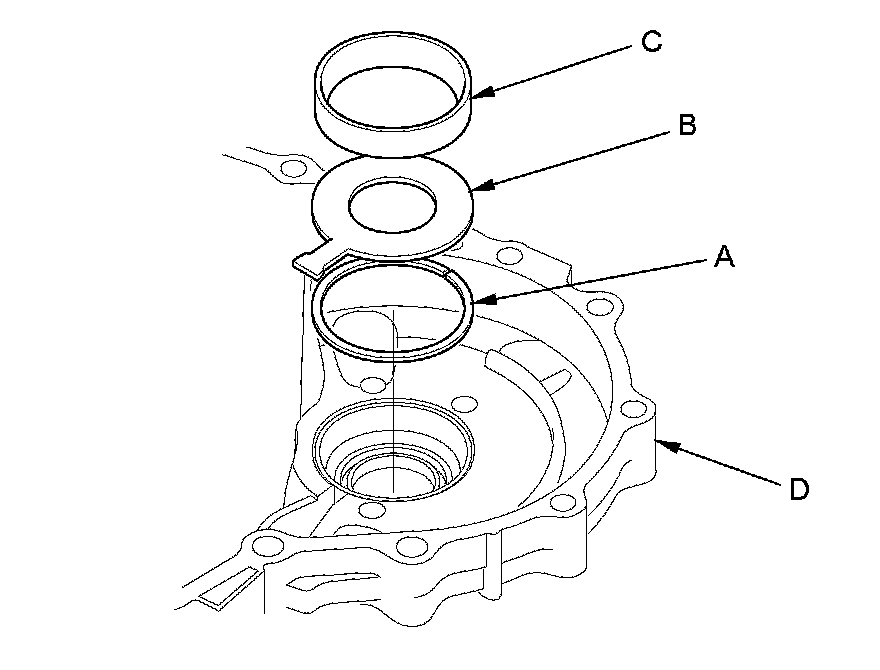 C
B
A
D