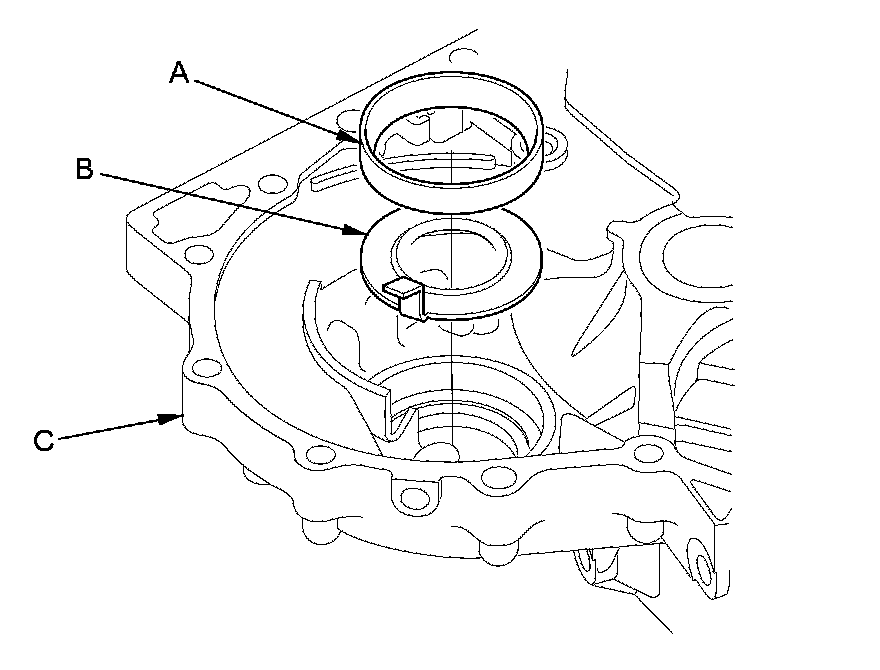 A
B
C