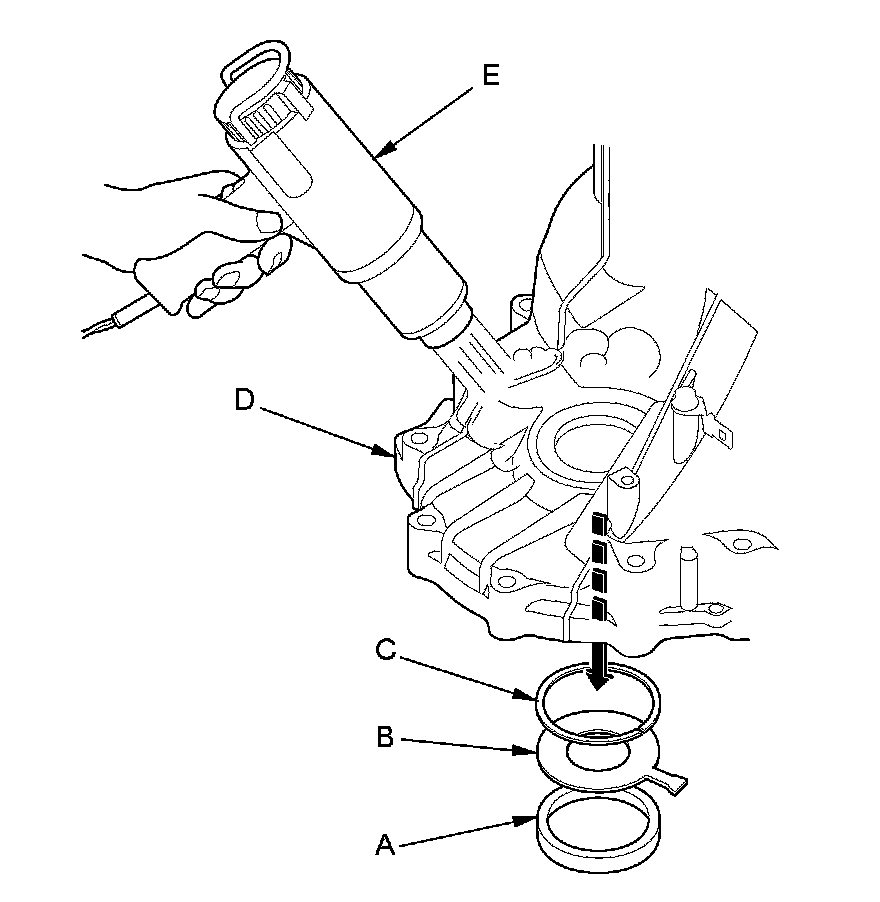 E

D

C

B

A