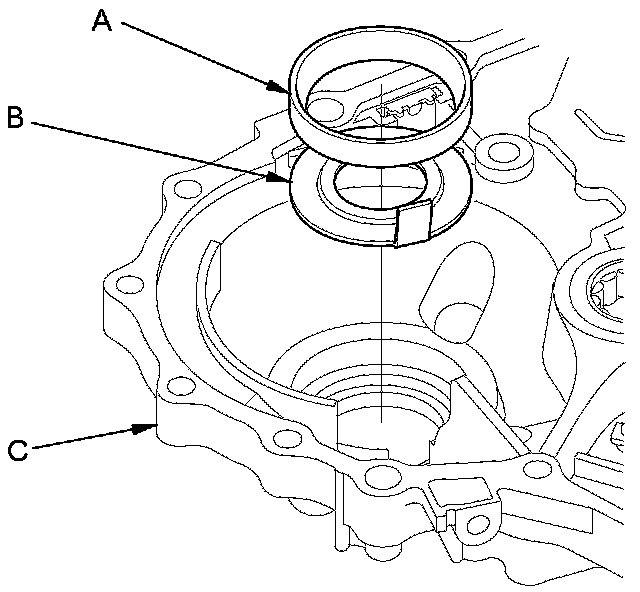 A
B
C