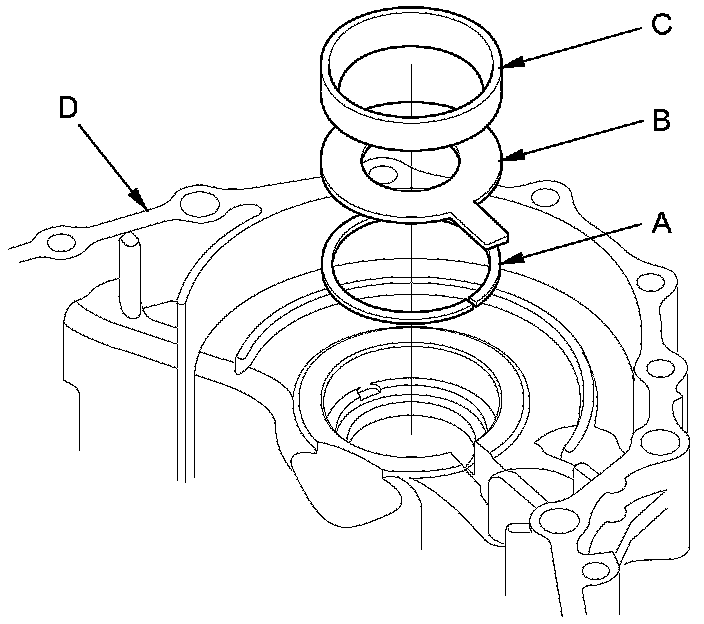 C
D
B
A