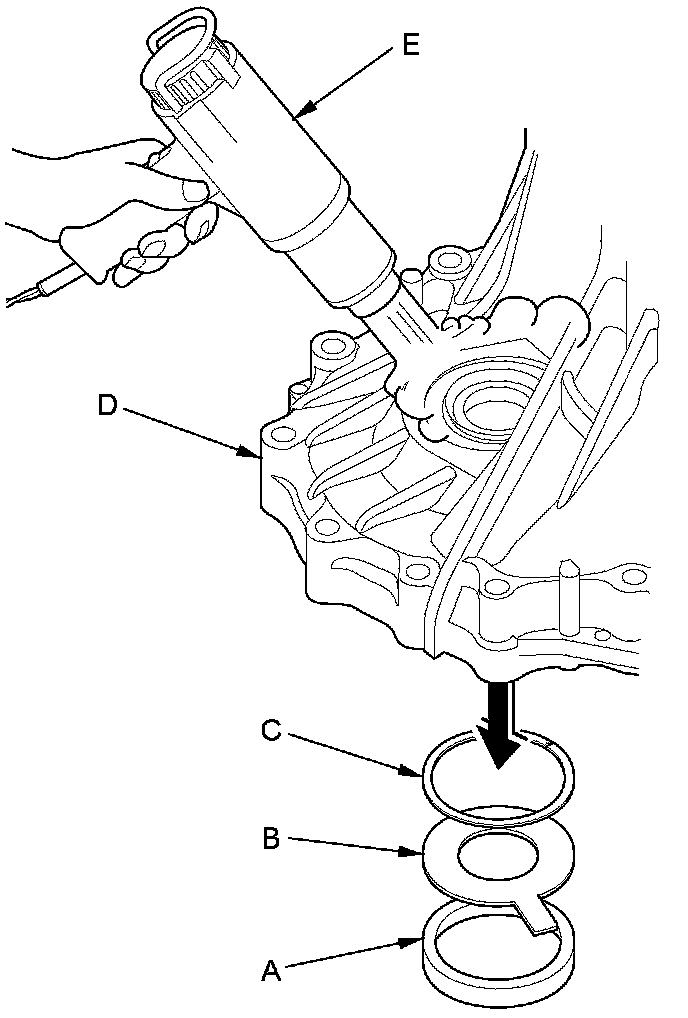 E
D
C
B
A