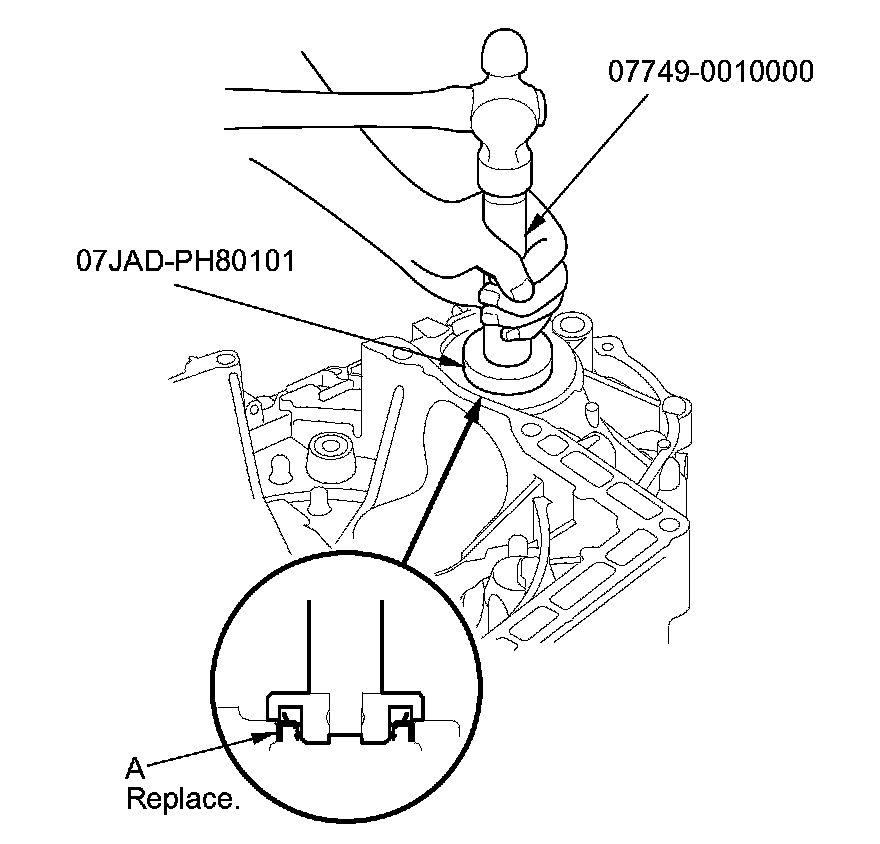 07749-0010000

07JAD-PH80101

A
Replace.