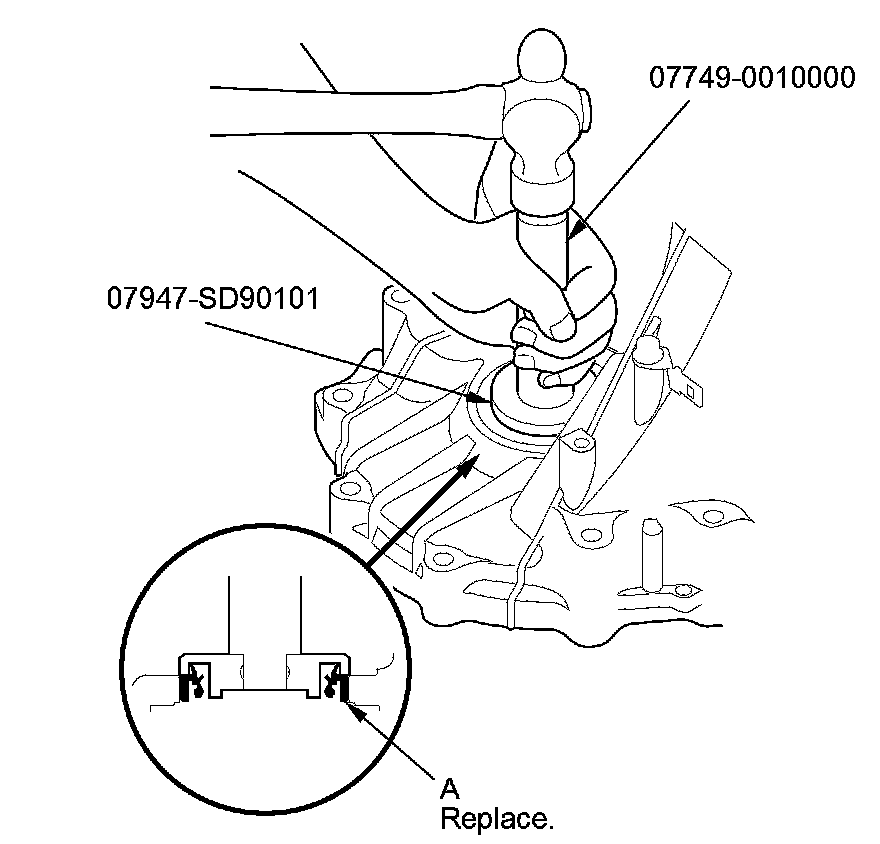 07749-0010000

07947-SD90101

A
Replace.