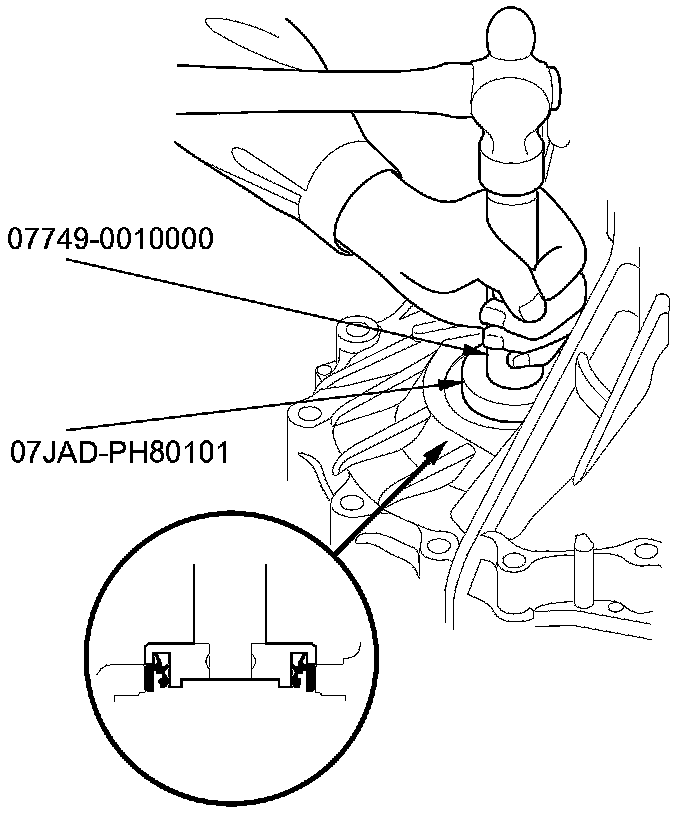 07749-0010000

07JAD-PH80101