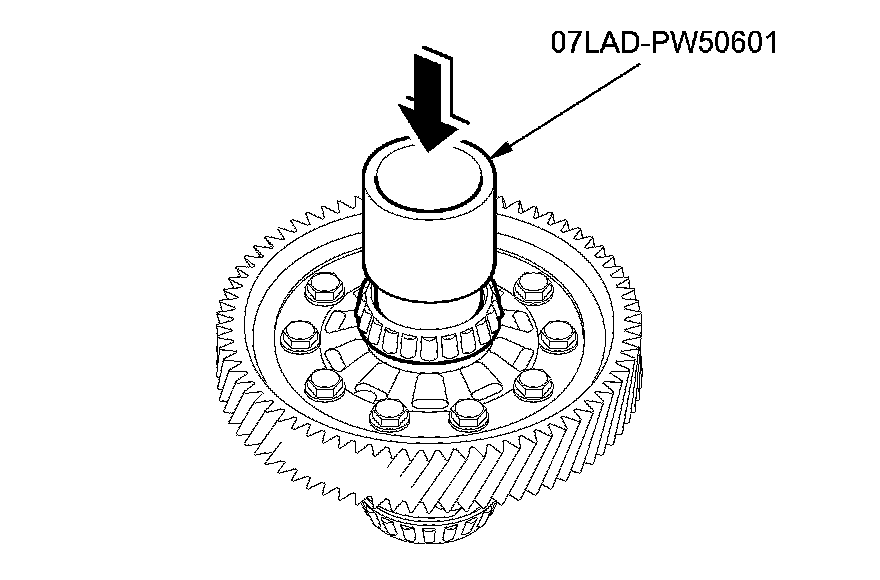 07LAD-PW50601