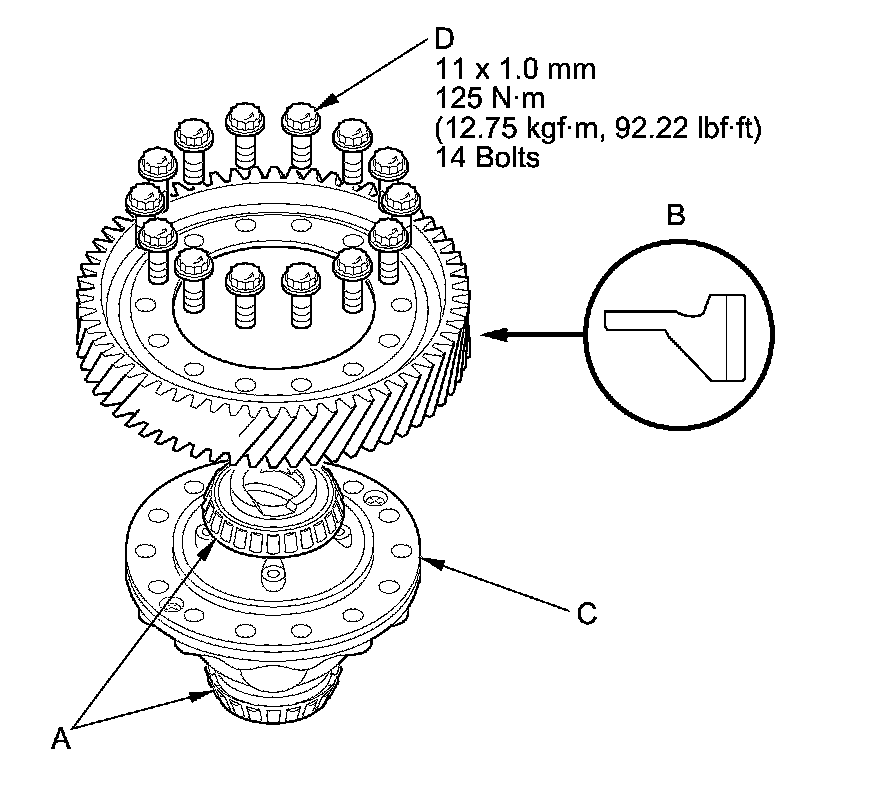 D
11 x 1.0 mm
125 N·m
(12.75 kgf·m, 92.22 lbf·ft)
14 Bolts

B

C

A