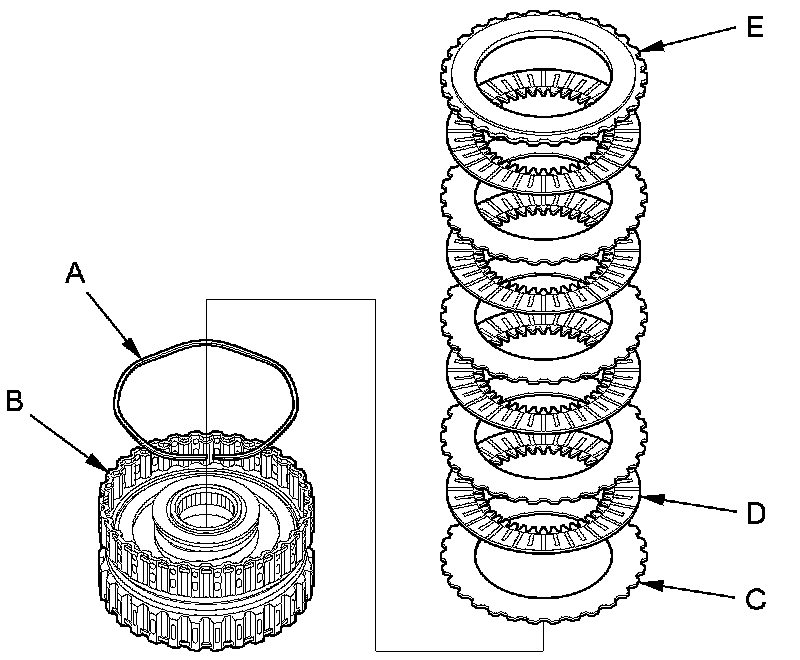 E

A

B

D

C