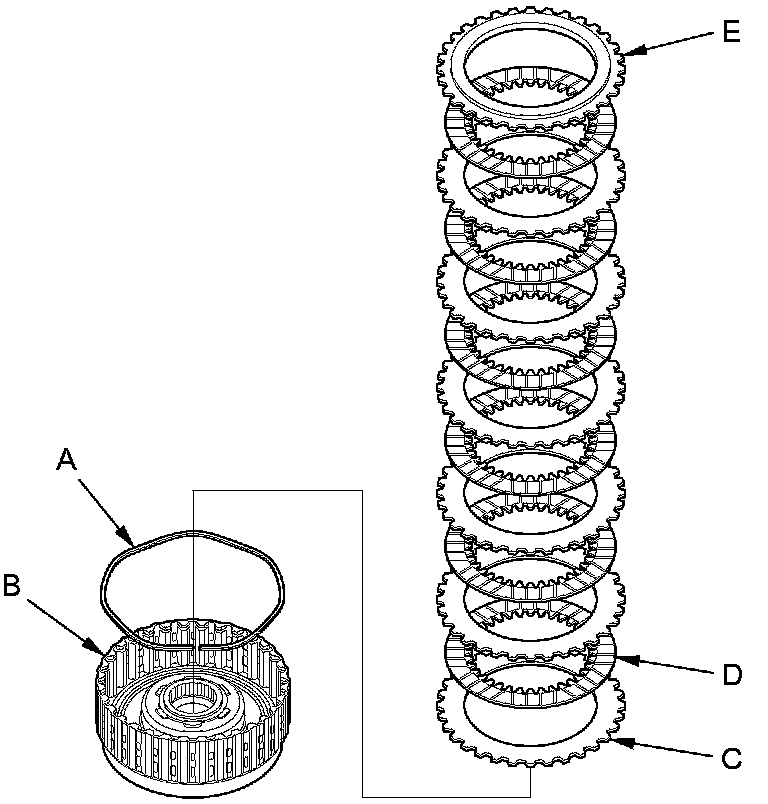 E
A
B
D
C