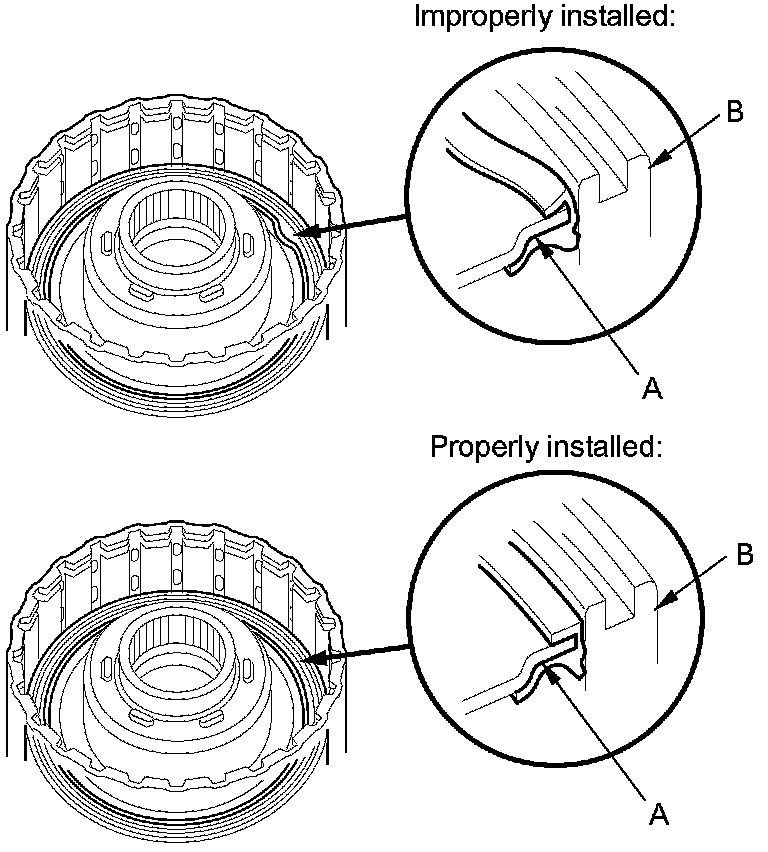 Improperly installed:

B

A

Properly installed:

B

A