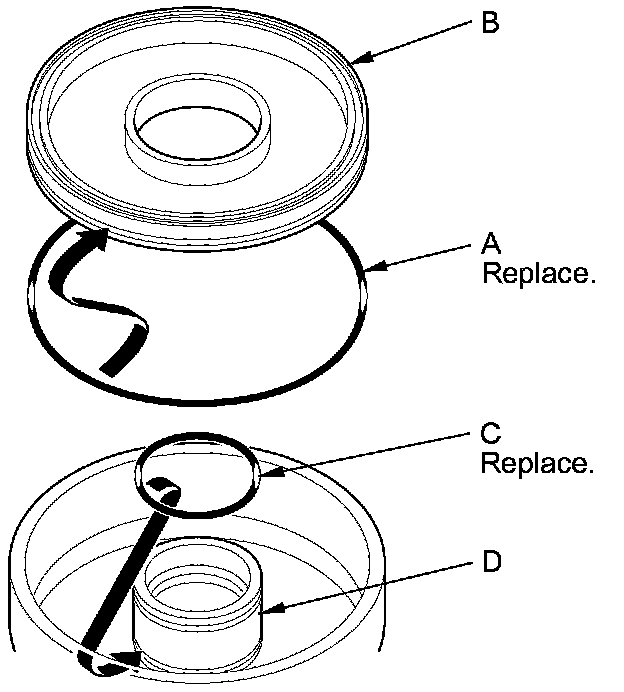 B

A
Replace.

C
Replace.

D