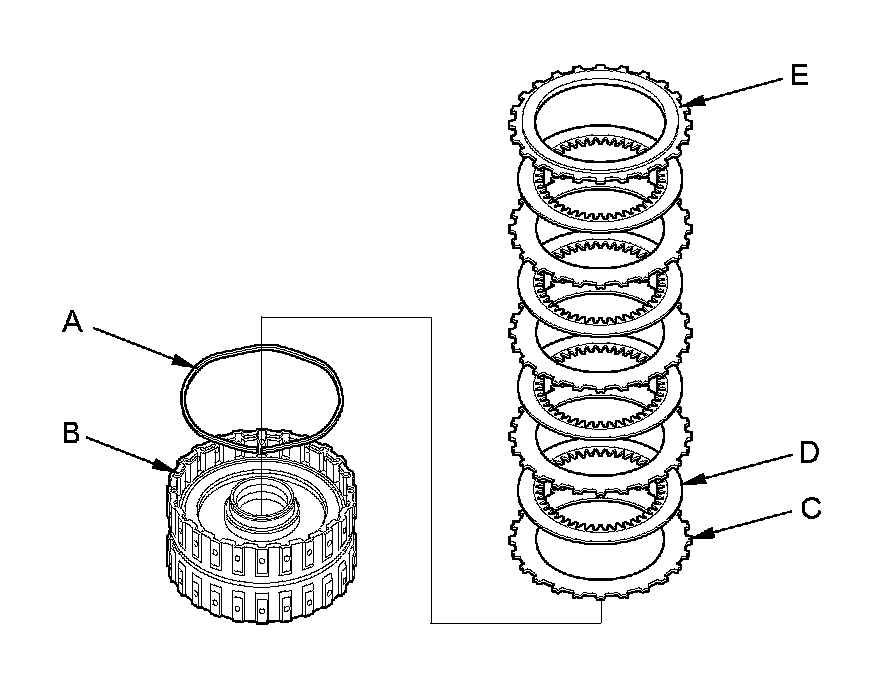 E
A
B
D
C