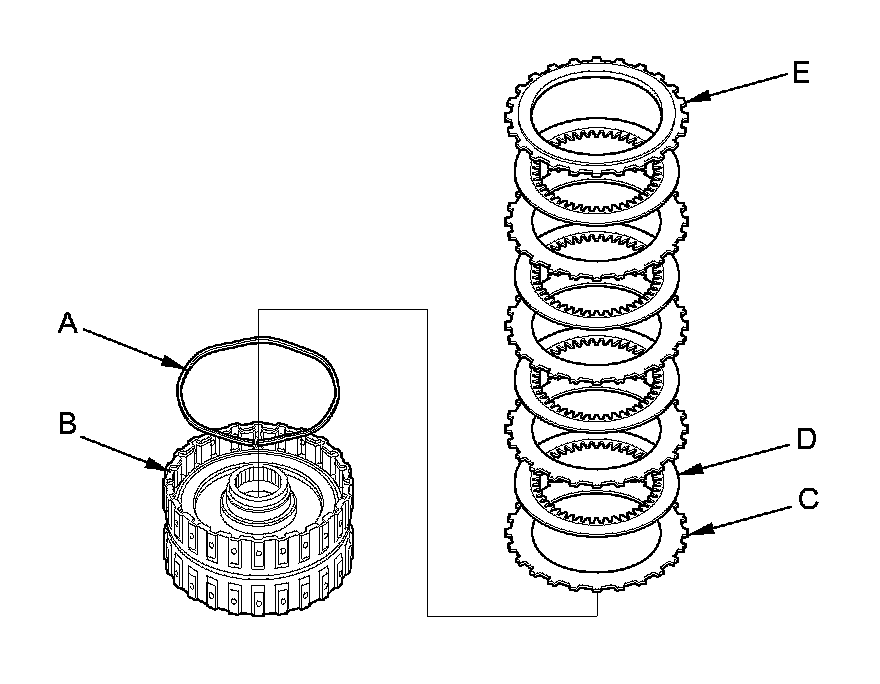 E
A
B
D
C