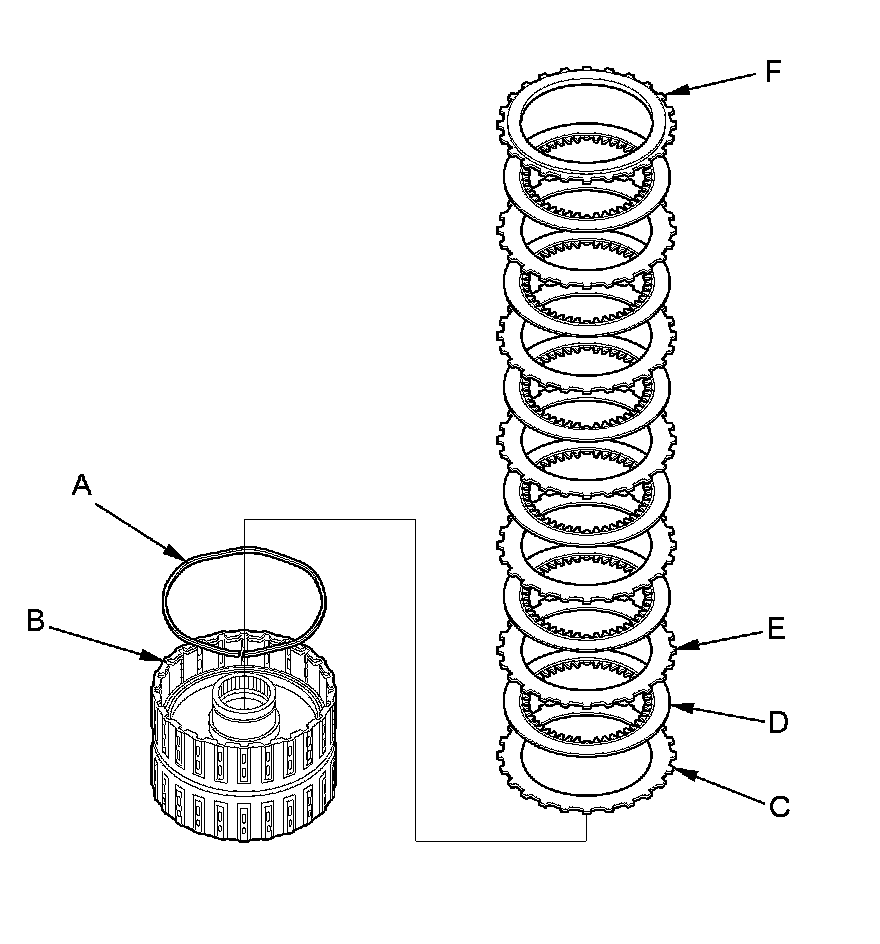 F
A
B
E
D
C