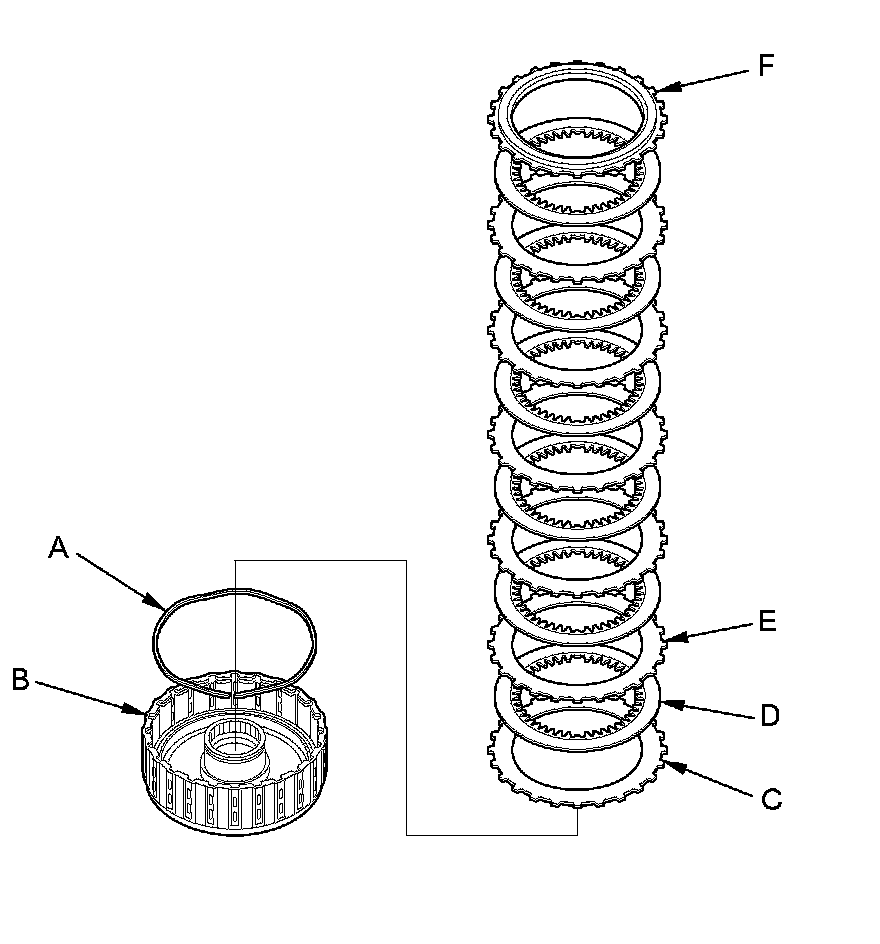 F
A
B
E
D
C