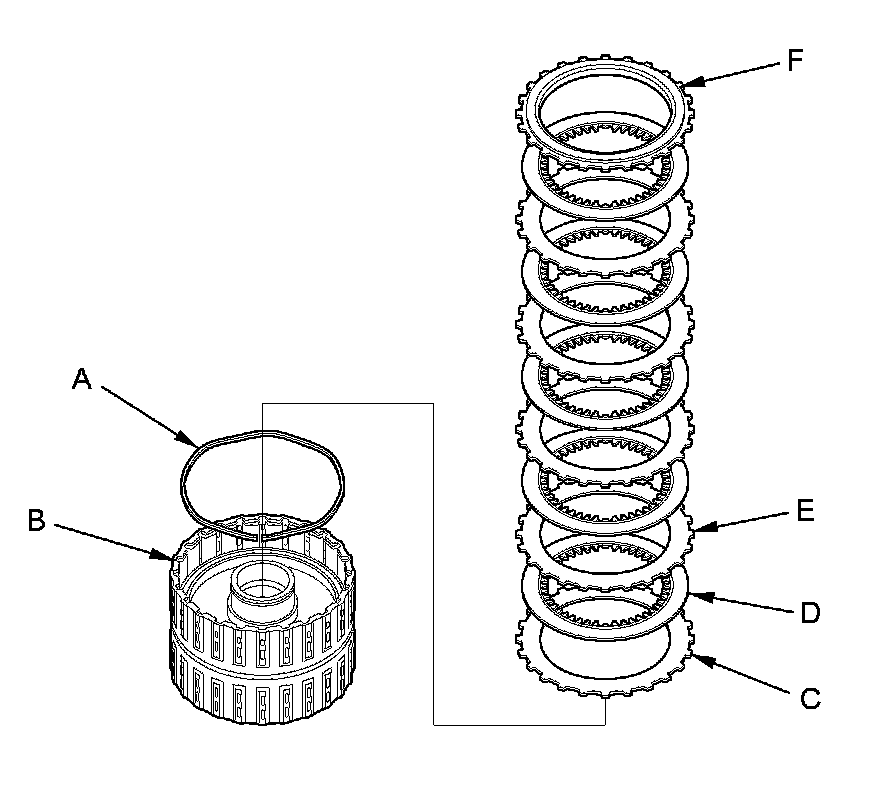 F
A
B
E
D
C