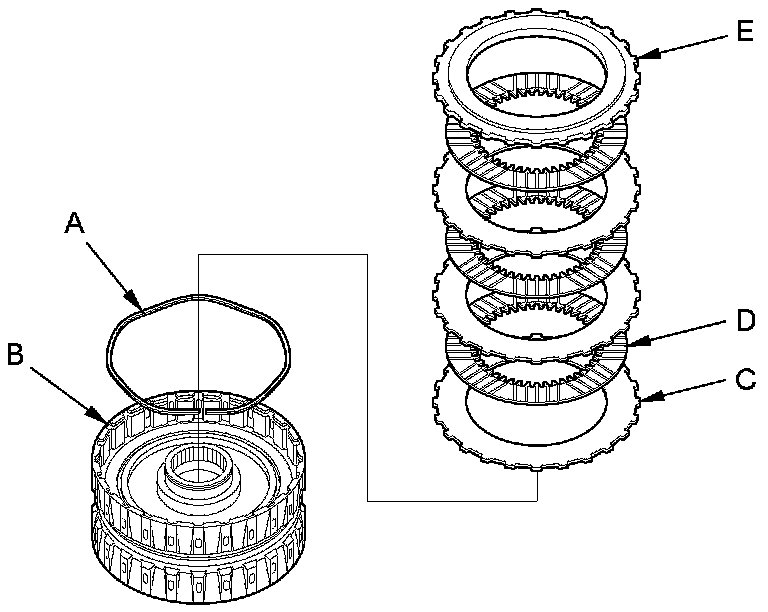 E
A
B
D
C