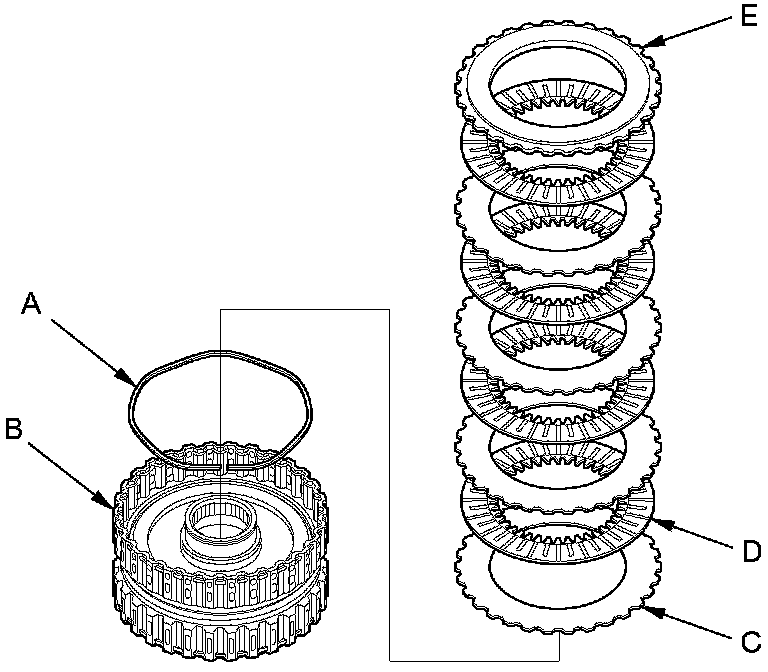 E

A

B

D

C