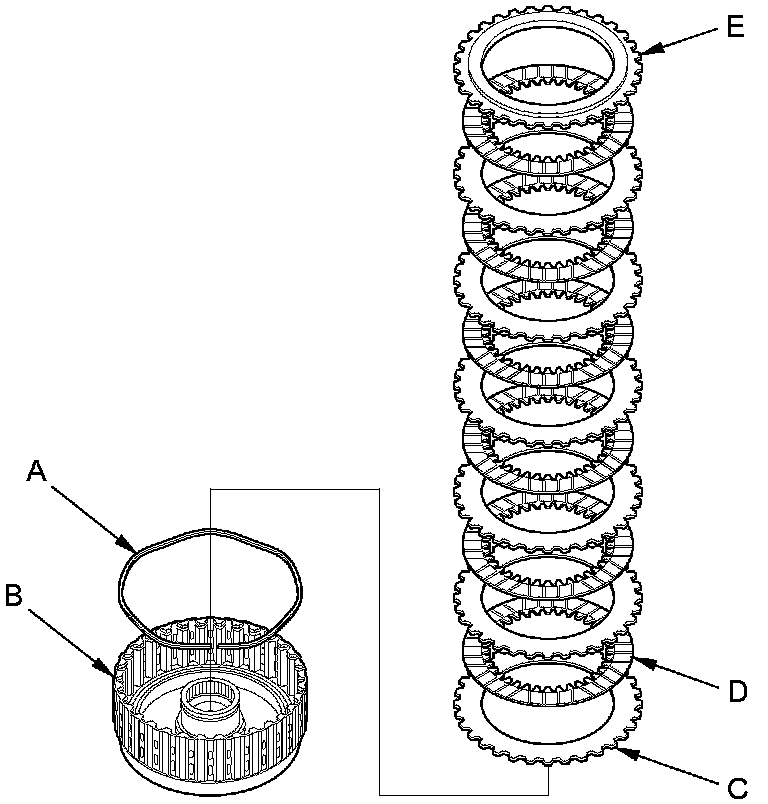 E
A
B
D
C