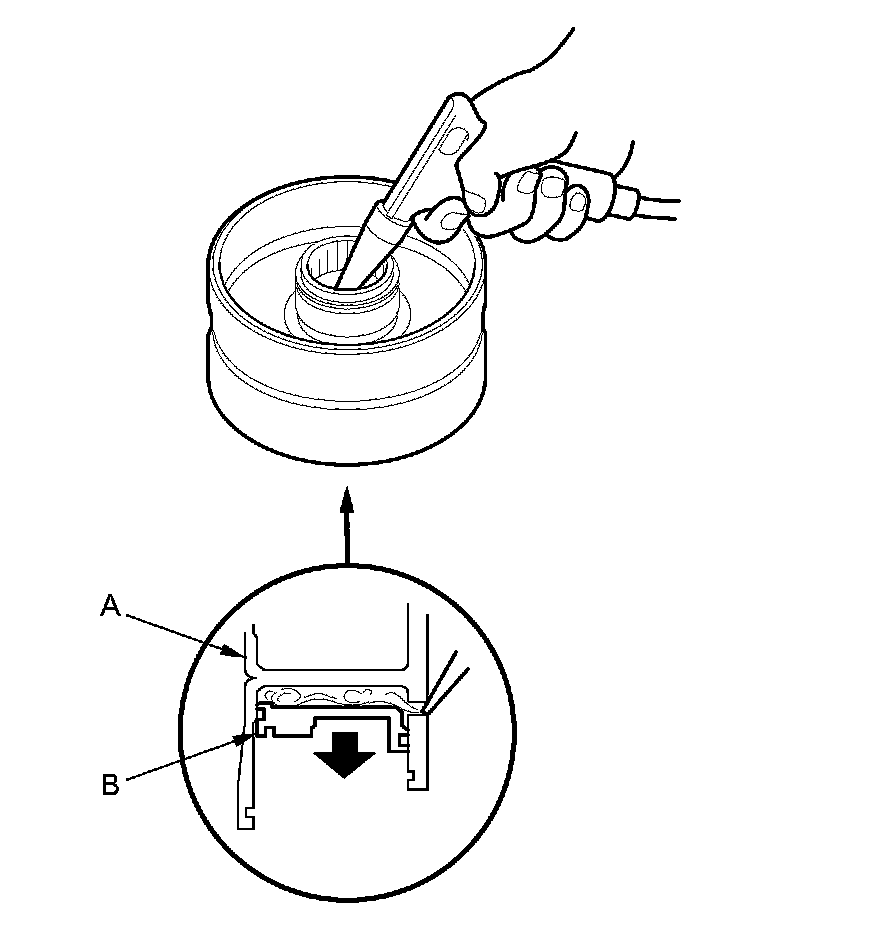 A

B