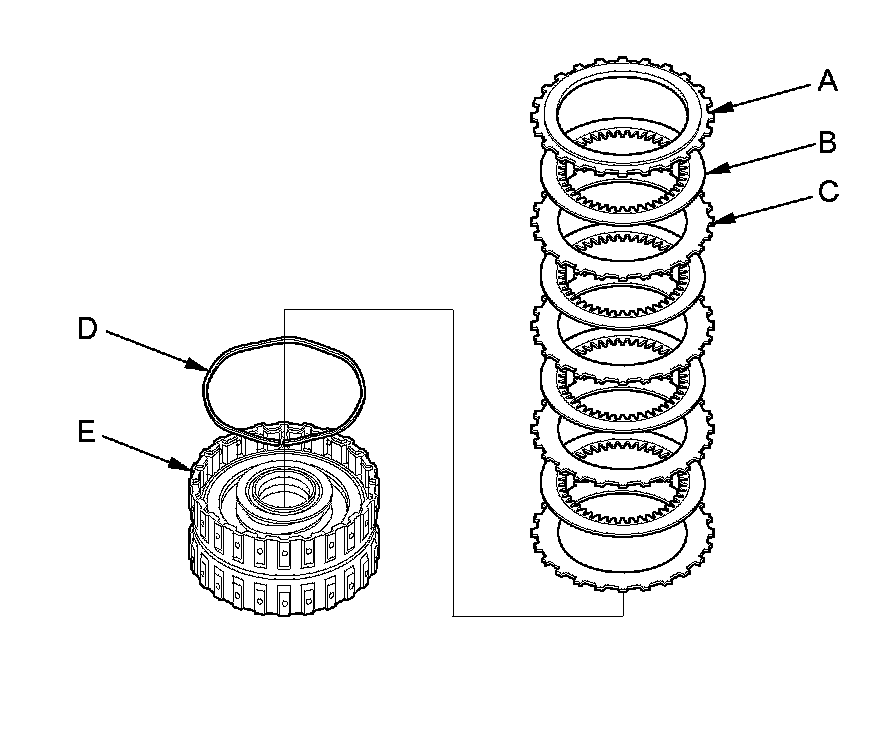 A
B
C
D
E