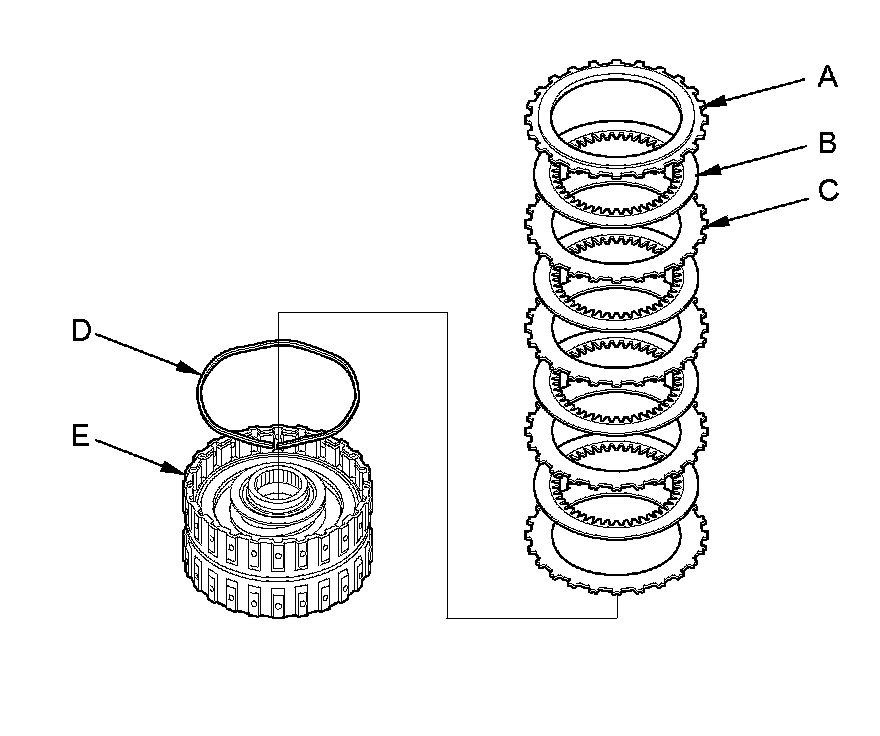 A
B
C
D
E