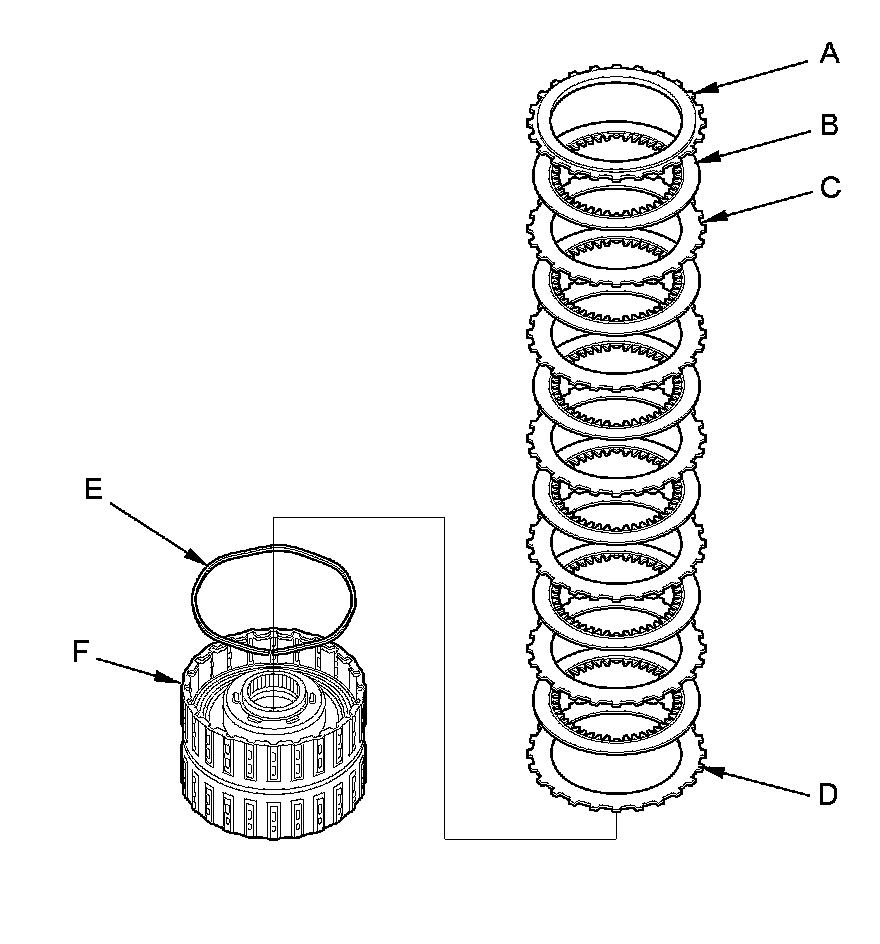 A
B
C
E
F
D