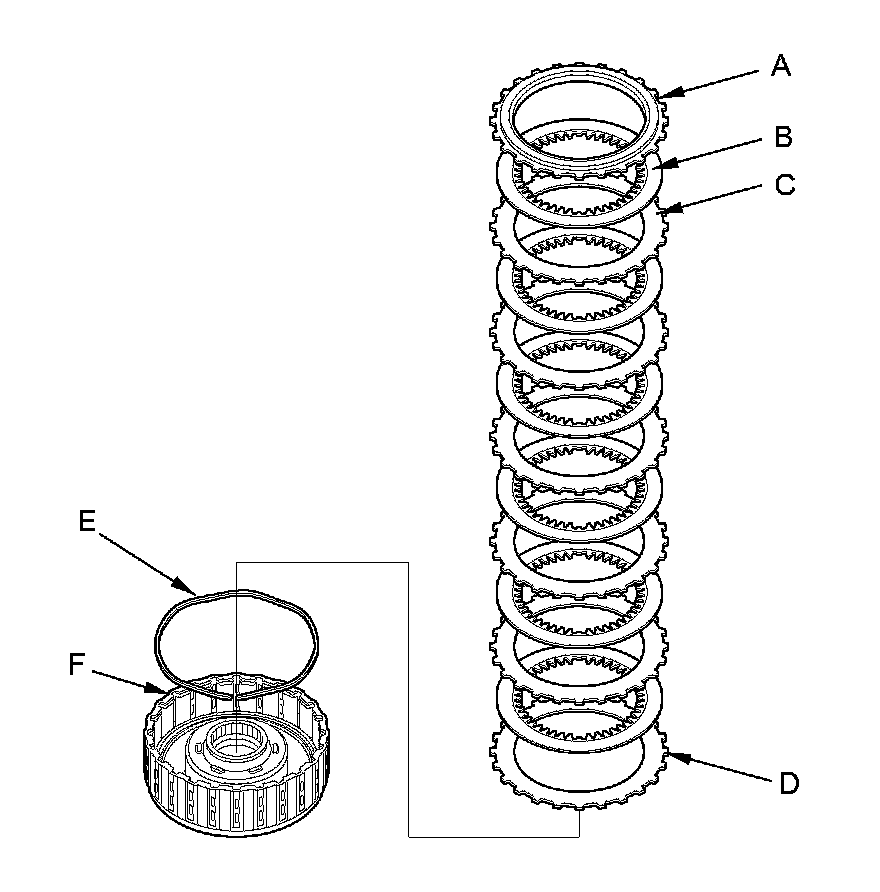 A
B
C
E
F
D