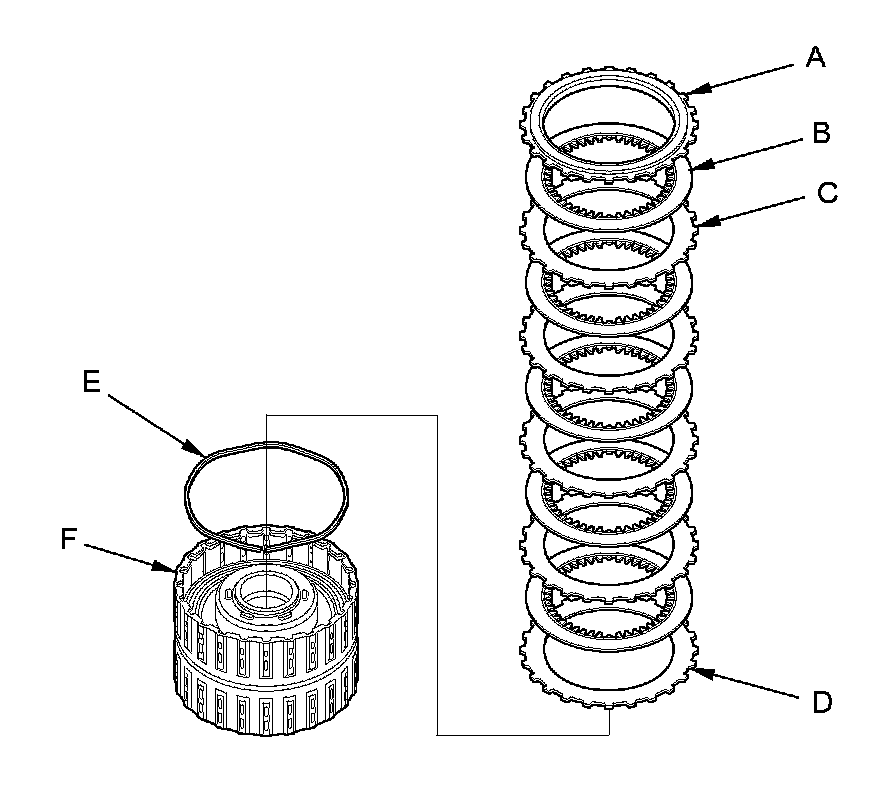 A
B
C
E
F
D