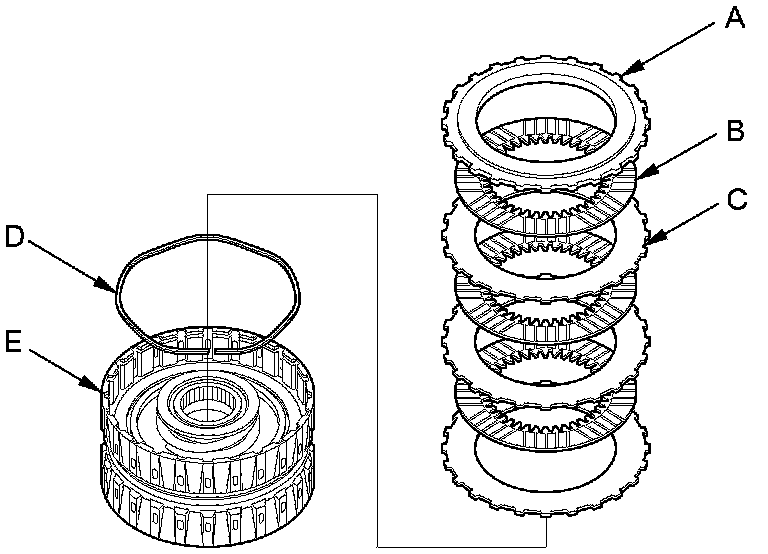 A
B
C
D
E