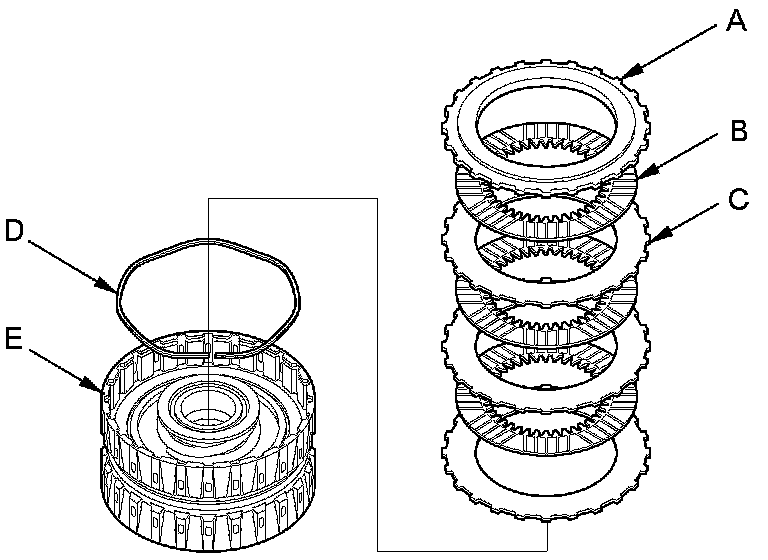 A
B
C
D
E