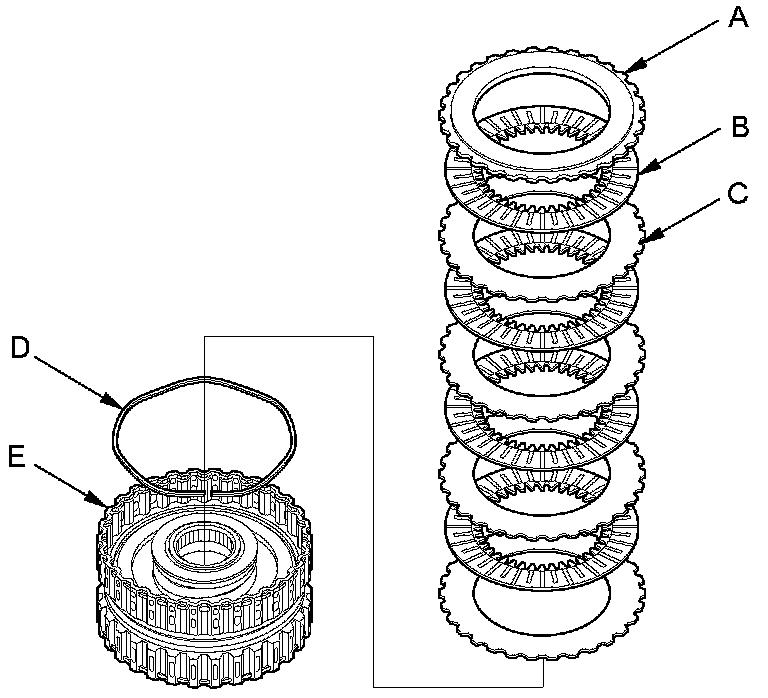 A
B
C
D
E