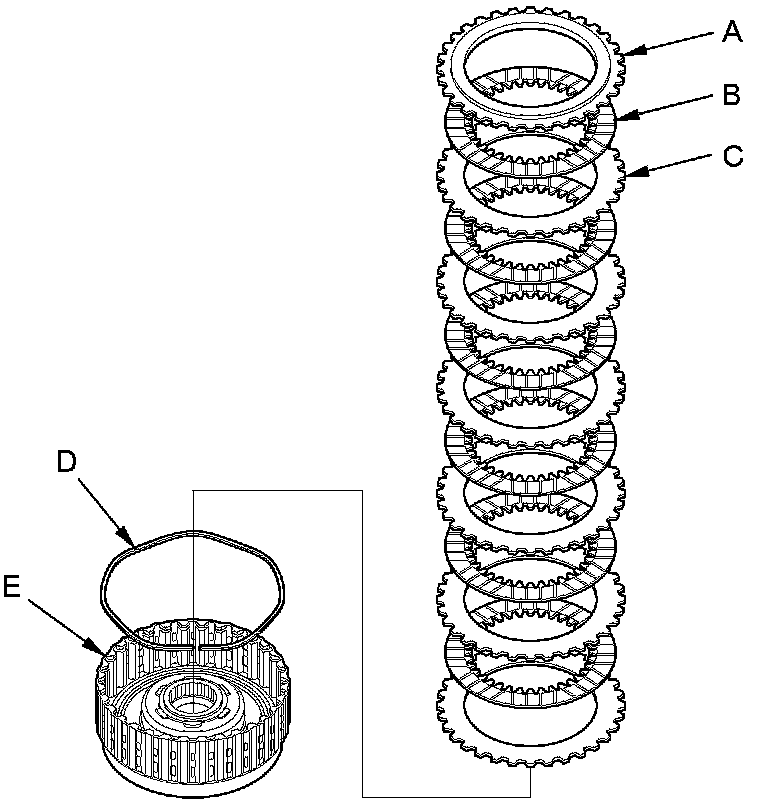 A
B
C
D
E